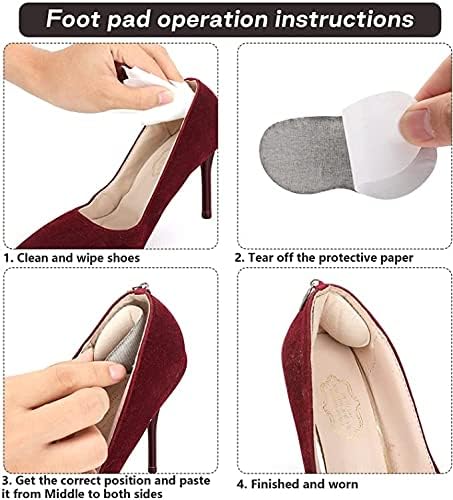 Foot pad operation instructions

1. Clean and wipe shoes

2. Tear off the protective paper

3. Get the correct position and paste it from Middle to both sides

4. Finished and worn