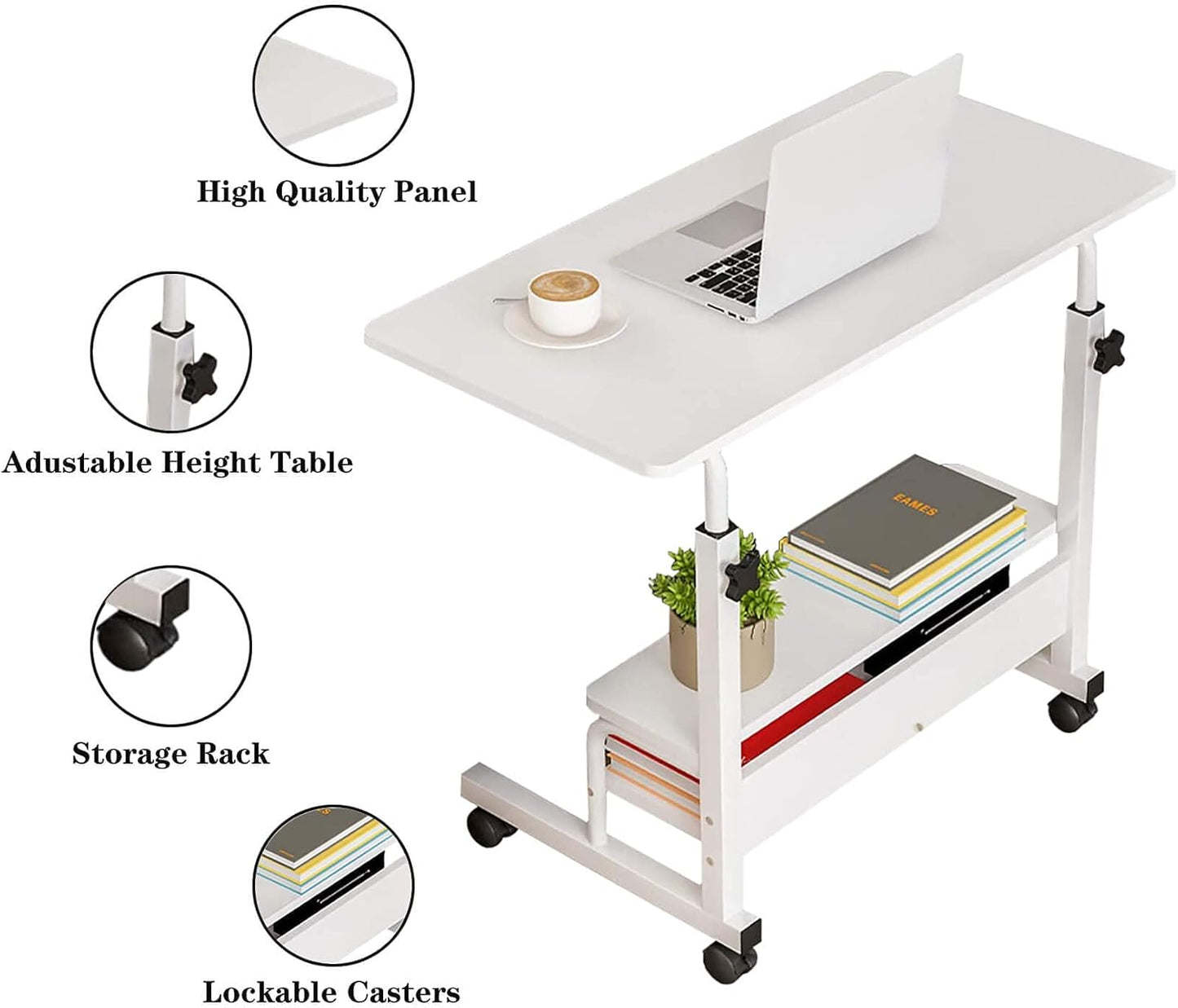 High Quality Panel

Adustable Height Table

Storage Rack

Lockable Casters

EAMES