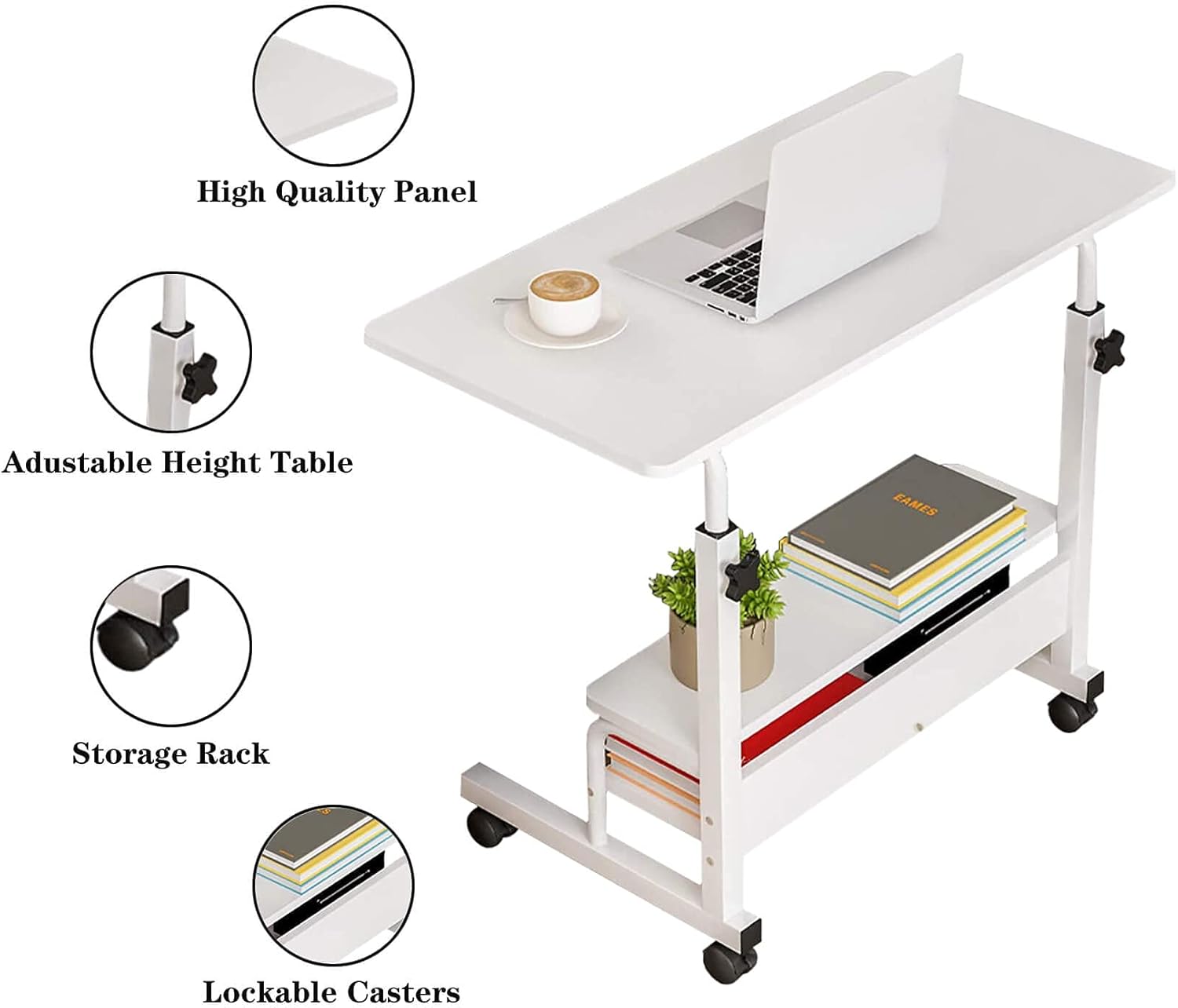 High Quality Panel

Adustable Height Table

Storage Rack

Lockable Casters

EAMES