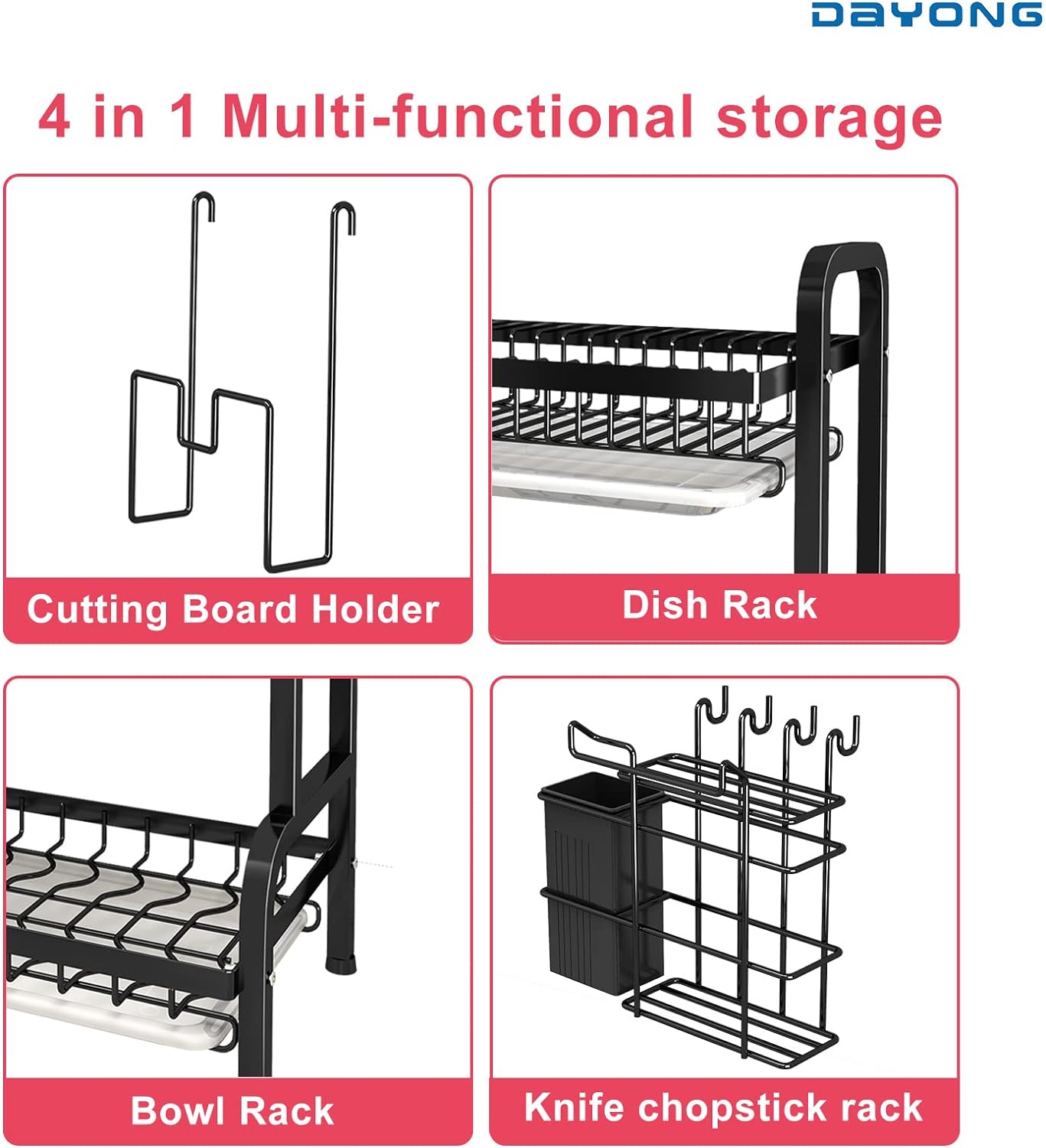 DAYONG

4 in 1 Multi-functional storage

Cutting Board Holder

Dish Rack

Bowl Rack

Knife chopstick rack