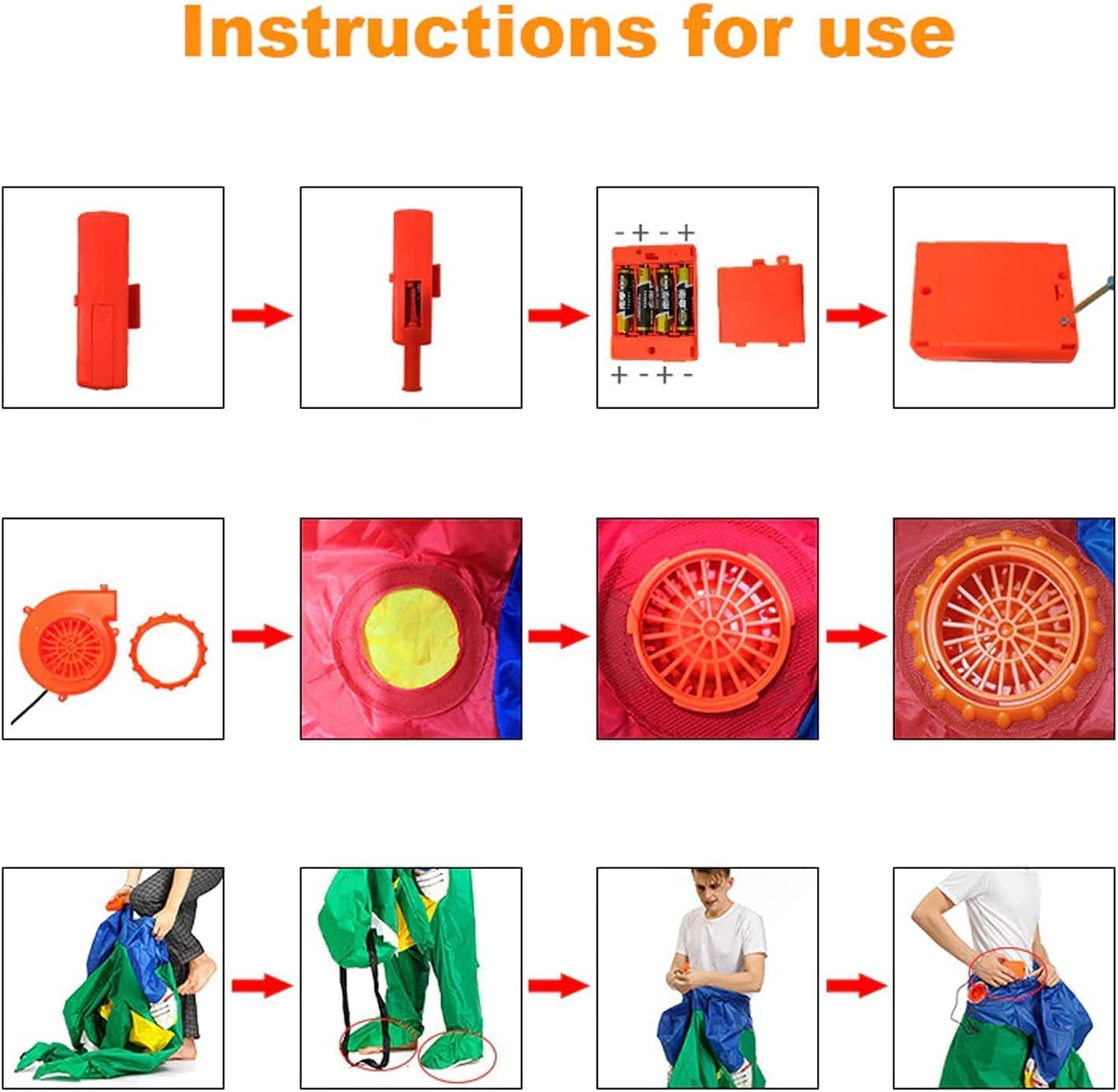 Instructions for use

- + - +

+ - + -