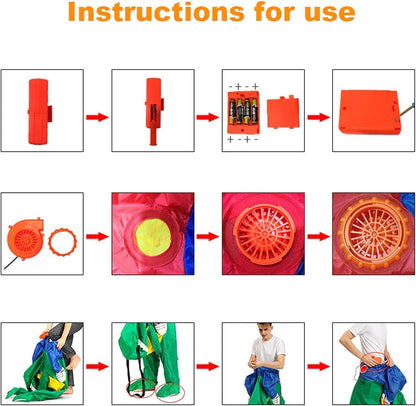 Instructions for use

- + - +

+ - + -