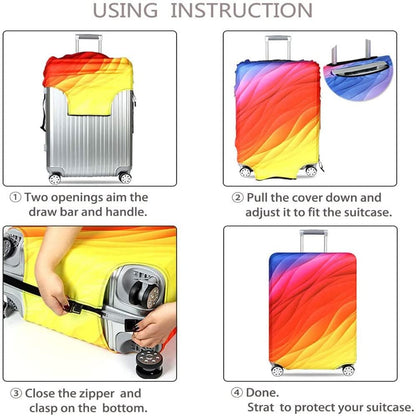 USING INSTRUCTION

① Two openings aim the draw bar and handle.

② Pull the cover down and adjust it to fit the suitcase.

③ Close the zipper and clasp on the bottom.

④ Done.
Strat to protect your suitcase.