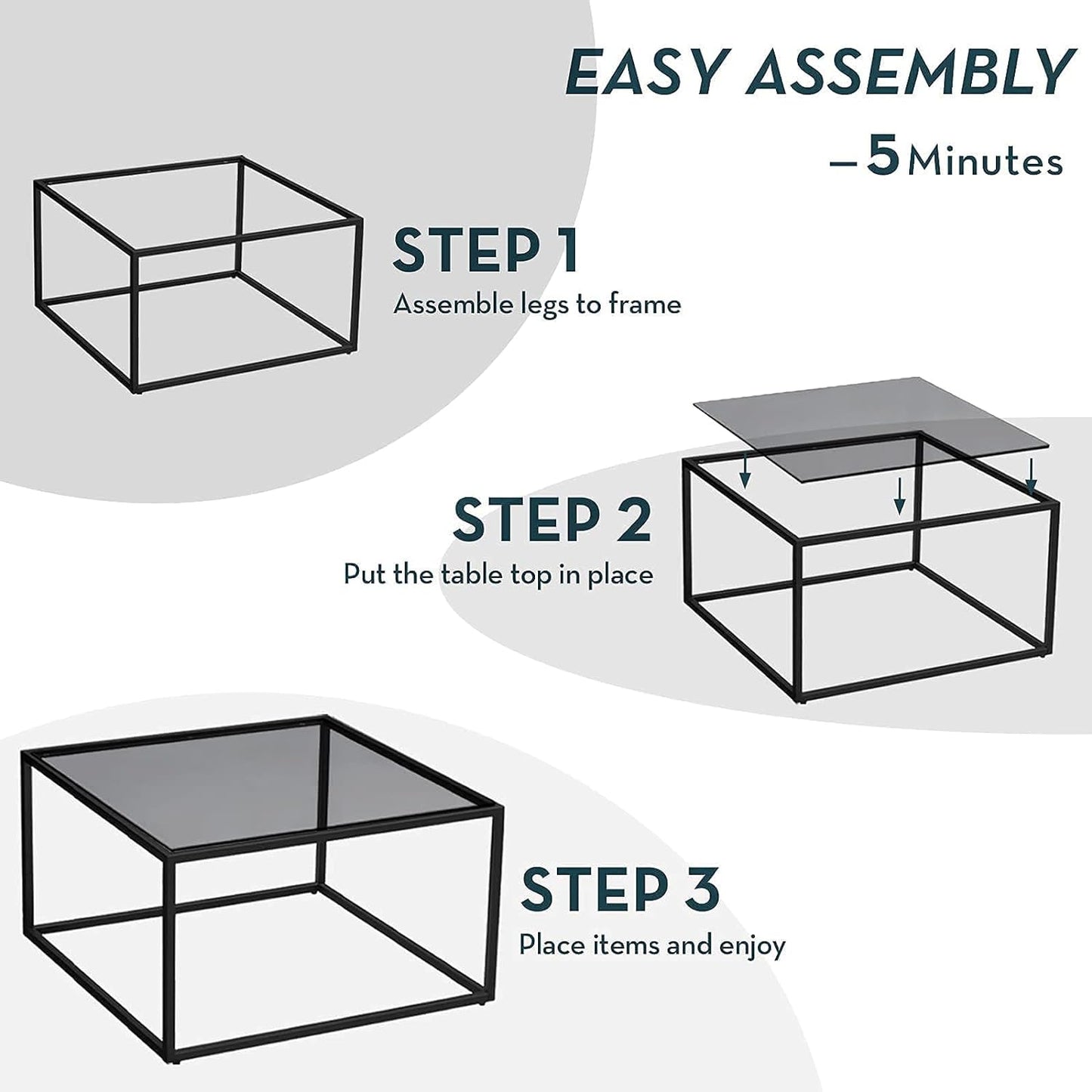 EASY ASSEMBLY

—5 Minutes

STEP 1

Assemble legs to frame

STEP 2

Put the table top in place

STEP 3

Place items and enjoy