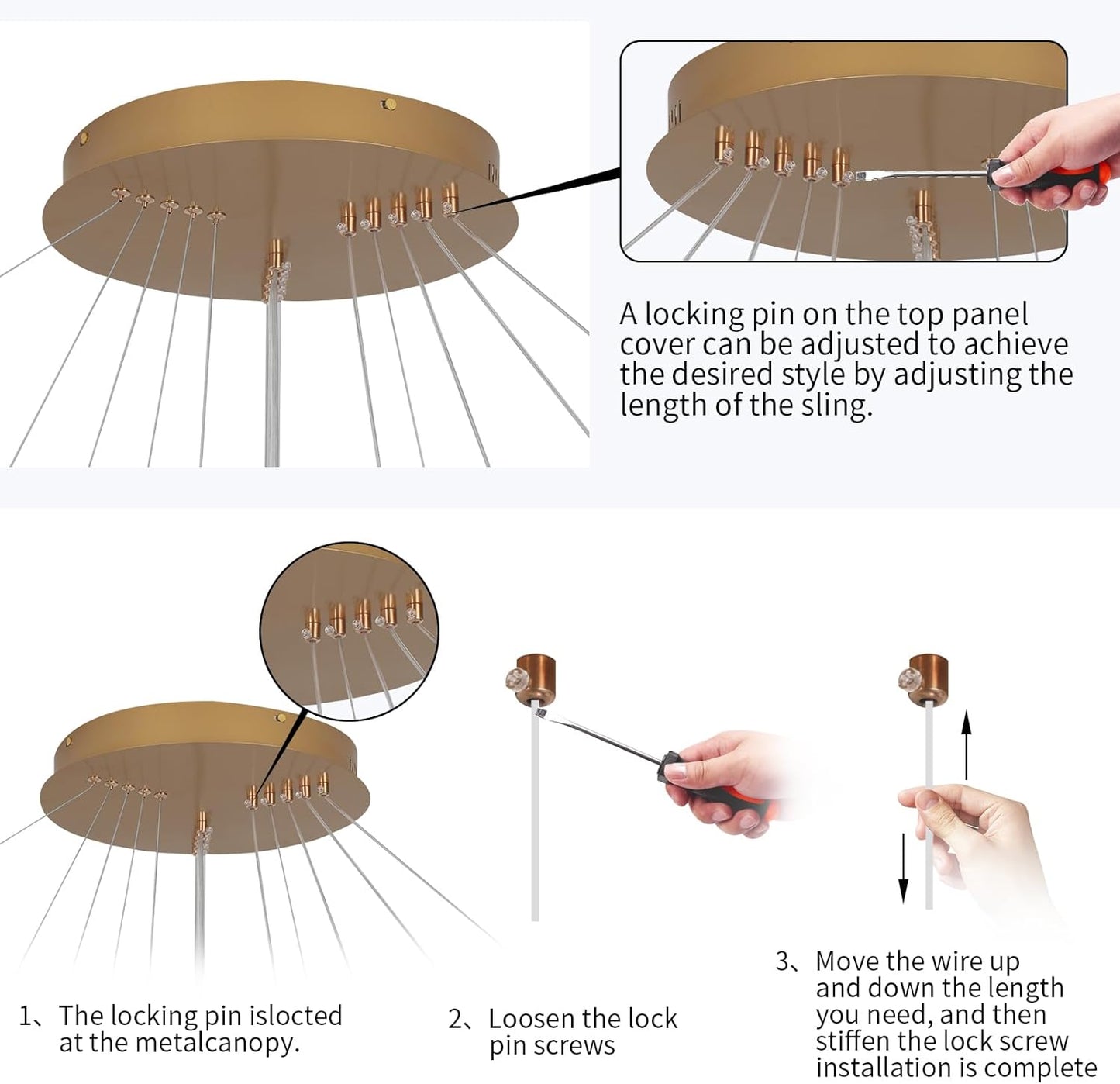 A locking pin on the top panel cover can be adjusted to achieve the desired style by adjusting the length of the sling.

1、The locking pin islocted at the metalcanopy.

2、Loosen the lock pin screws

3、Move the wire up and down the length you need, and then stiffen the lock screw installation is complete