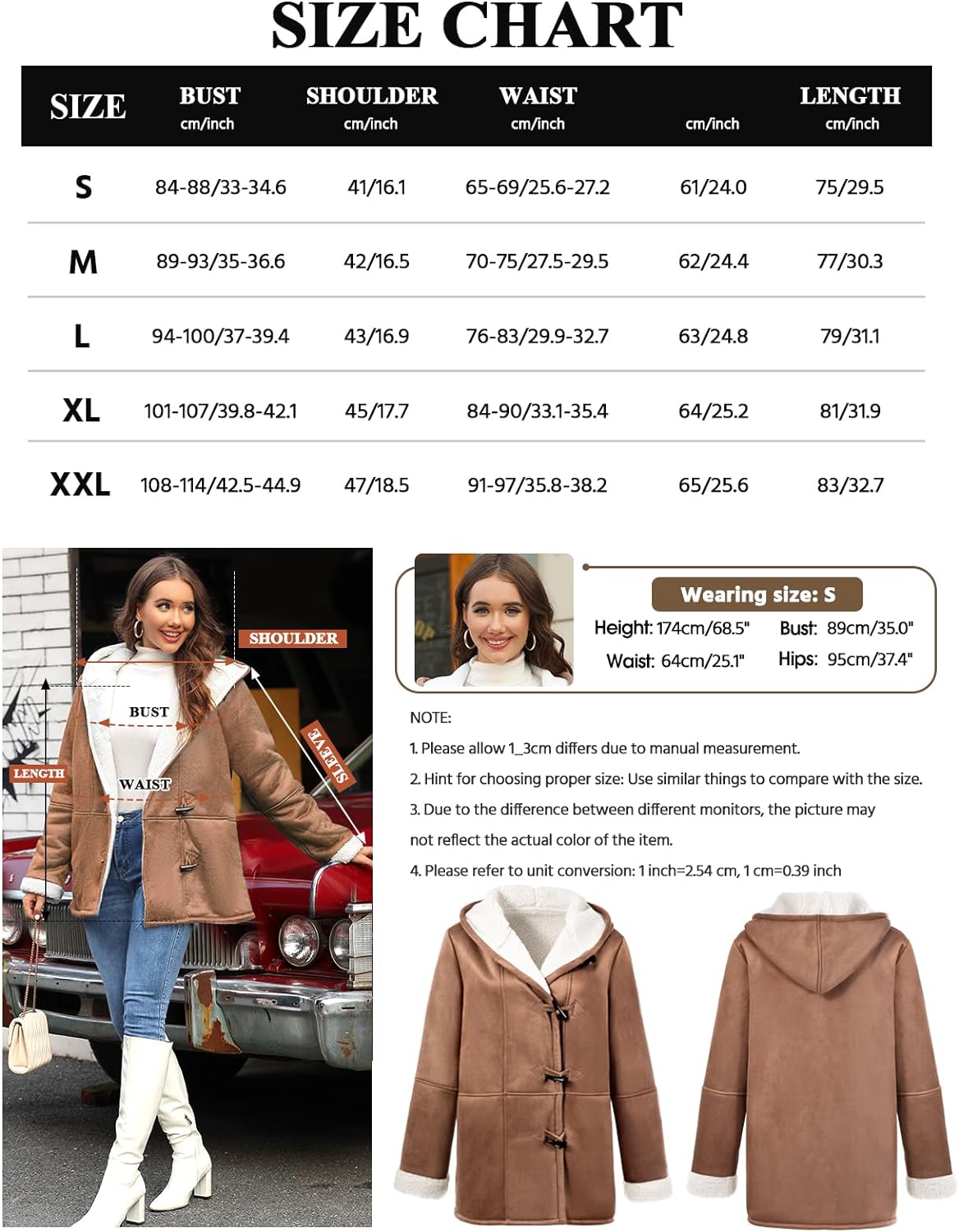 SIZE CHART

| SIZE | BUST cm/inch | SHOULDER cm/inch | WAIST cm/inch | cm/inch | LENGTH cm/inch |
|---|---|---|---|---|---|
| S | 84-88/33-34.6 | 41/16.1 | 65-69/25.6-27.2 | 61/24.0 | 75/29.5 |
| M | 89-93/35-36.6 | 42/16.5 | 70-75/27.5-29.5 | 62/24.4 | 77/30.3 |
| L | 94-100/37-39.4 | 43/16.9 | 76-83/29.9-32.7 | 63/24.8 | 79/31.1 |
| XL | 101-107/39.8-42.1 | 45/17.7 | 84-90/33.1-35.4 | 64/25.2 | 81/31.9 |
| XXL | 108-114/42.5-44.9 | 47/18.5 | 91-97/35.8-38.2 | 65/25.6 | 83/32.7 |

SHOULDER
BUST
SLEEVE
LENGTH
WAIST

Wearing size: S
Height: 174cm/68.5" Bust: 89cm/35.0"
Waist: 64cm/25.1" Hips: 95cm/37.4"

NOTE:
1. Please allow 1_3cm differs due to manual measurement.
2. Hint for choosing proper size: Use similar things to compare with the size.
3. Due to the difference between different monitors, the picture may not reflect the actual color of the item.
4. Please refer to unit conversion: 1 inch=2.54 cm, 1 cm=0.39 inch