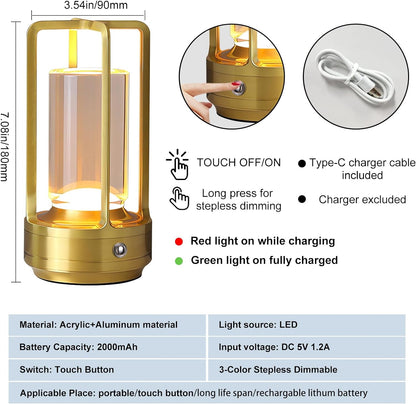 3.54in/90mm

7.08in/180mm

TOUCH OFF/ON

Long press for stepless dimming

Type-C charger cable included

Charger excluded

Red light on while charging

Green light on fully charged

| Material: Acrylic+Aluminum material | Light source: LED |
|---|---|
| Battery Capacity: 2000mAh | Input voltage: DC 5V 1.2A |
| Switch: Touch Button | 3-Color Stepless Dimmable |

Applicable Place: portable/touch button/long life span/rechargable lithum battery