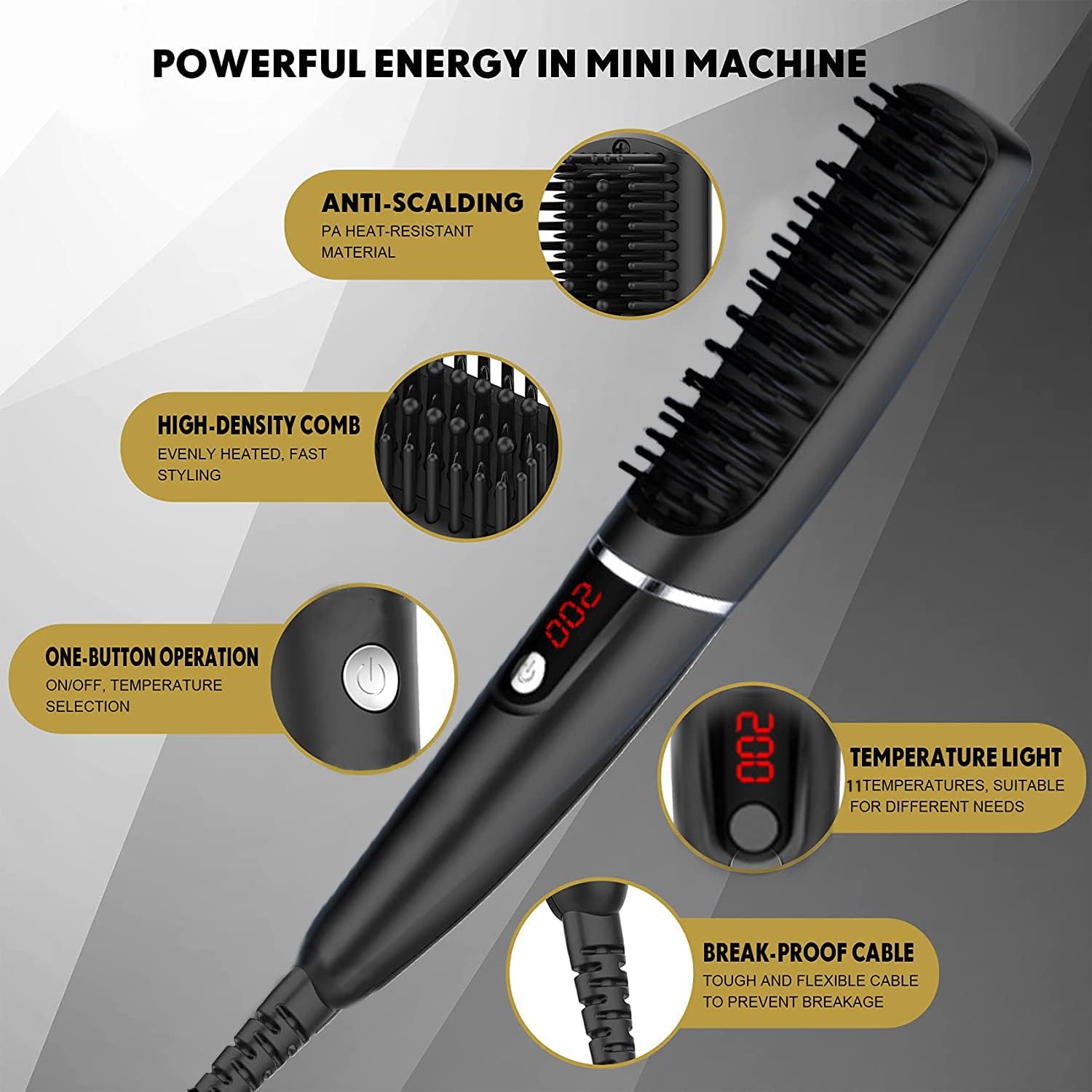 POWERFUL ENERGY IN MINI MACHINE

ANTI-SCALDING
PA HEAT-RESISTANT MATERIAL

HIGH-DENSITY COMB
EVENLY HEATED, FAST STYLING

ONE-BUTTON OPERATION
ON/OFF, TEMPERATURE SELECTION

200

200

TEMPERATURE LIGHT
11TEMPERATURES, SUITABLE FOR DIFFERENT NEEDS

BREAK-PROOF CABLE
TOUGH AND FLEXIBLE CABLE TO PREVENT BREAKAGE