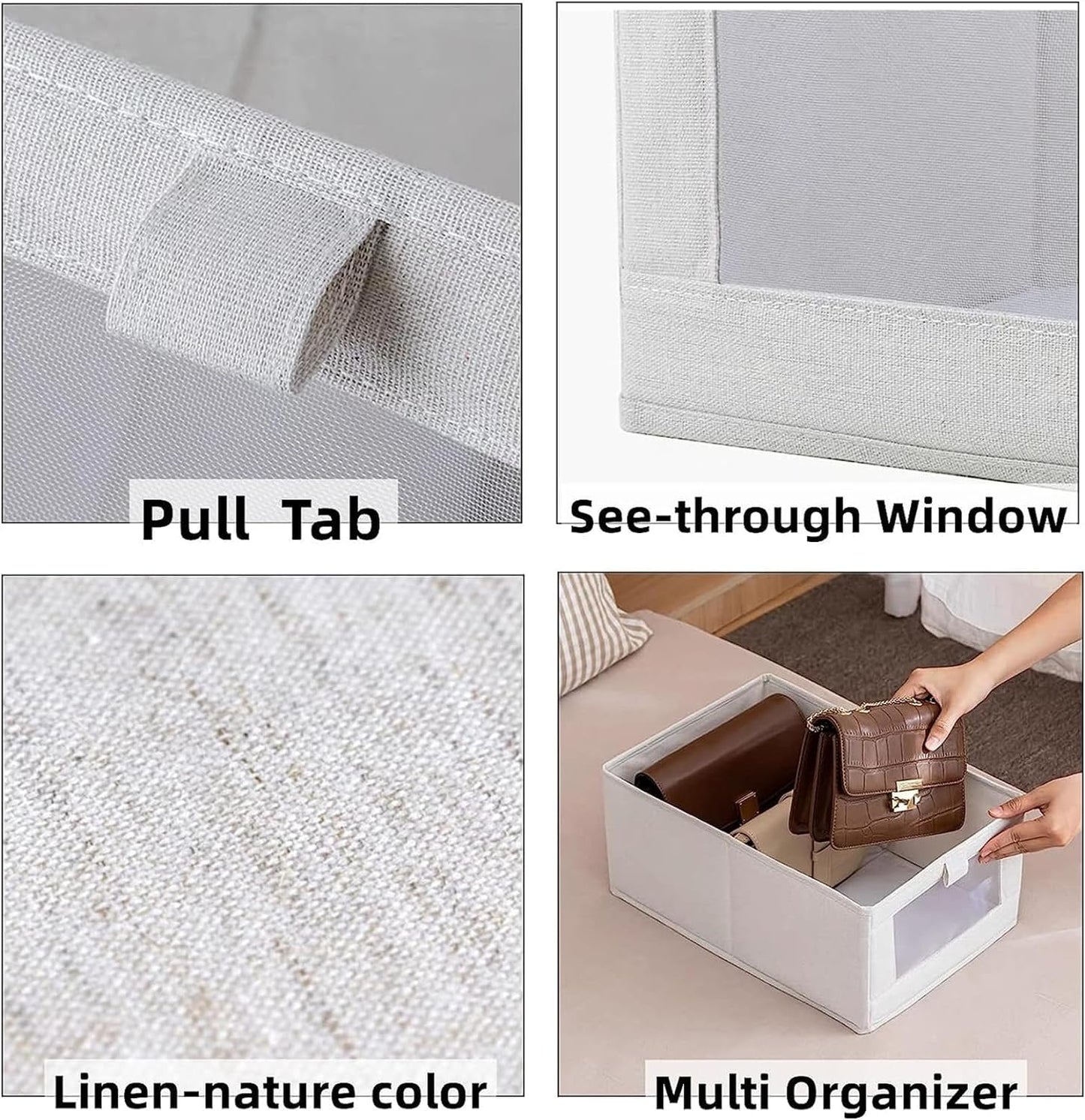 Pull Tab

See-through Window

Linen-nature color

Multi Organizer